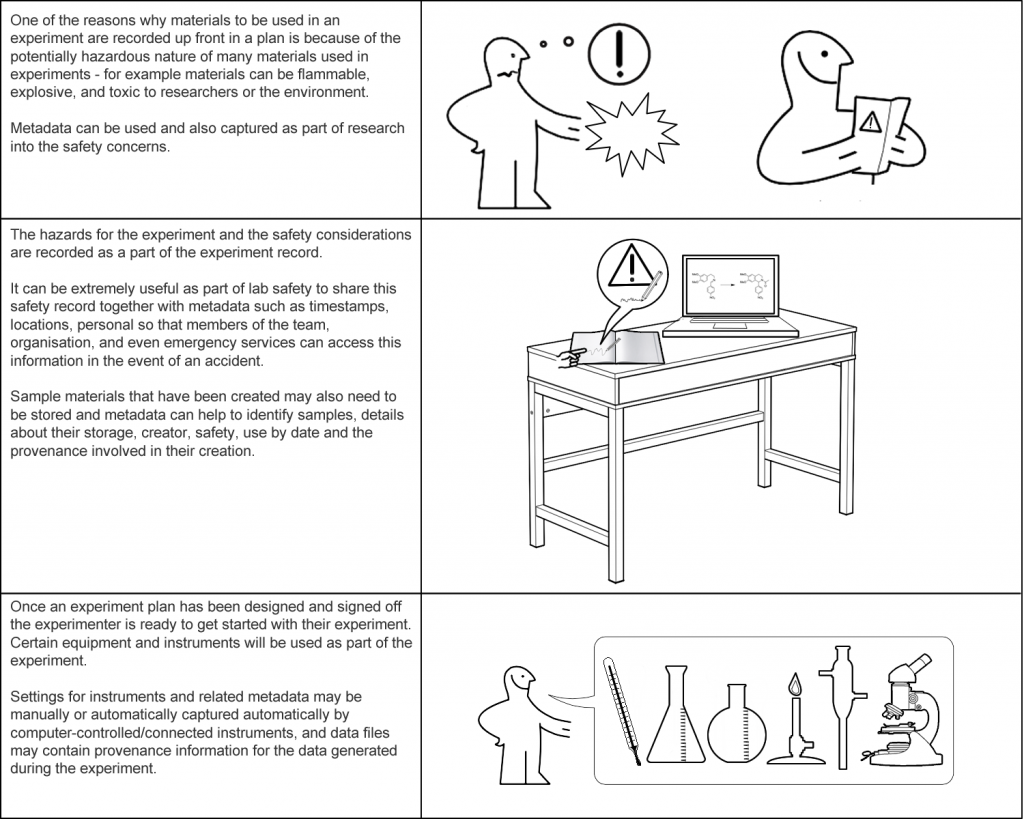 One of the reasons why materials to be used in an experiment are recorded up front in a plan is because of the potentially hazardous nature of many materials used in experiments - for example materials can be flammable, explosive, and toxic to researchers or the environment.

Metadata can be used and also captured as part of research into the safety concerns.

The hazards for the experiment and the safety considerations are recorded as a part of the experiment record.

It can be extremely useful as part of lab safety to share this safety record together with metadata such as timestamps, locations, personal so that members of the team, organisation, and even emergency services can access this information in the event of an accident.

Sample materials that have been created may also need to be stored and metadata can help to identify samples, details about their storage, creator, safety, use by date and the provenance involved in their creation.

Once an experiment plan has been designed and signed off the experimenter is ready to get started with their experiment. Certain equipment and instruments will be used as part of the experiment.

Settings for instruments and related metadata may be manually or automatically captured automatically by computer-controlled/connected instruments, and data files may contain provenance information for the data generated during the experiment.